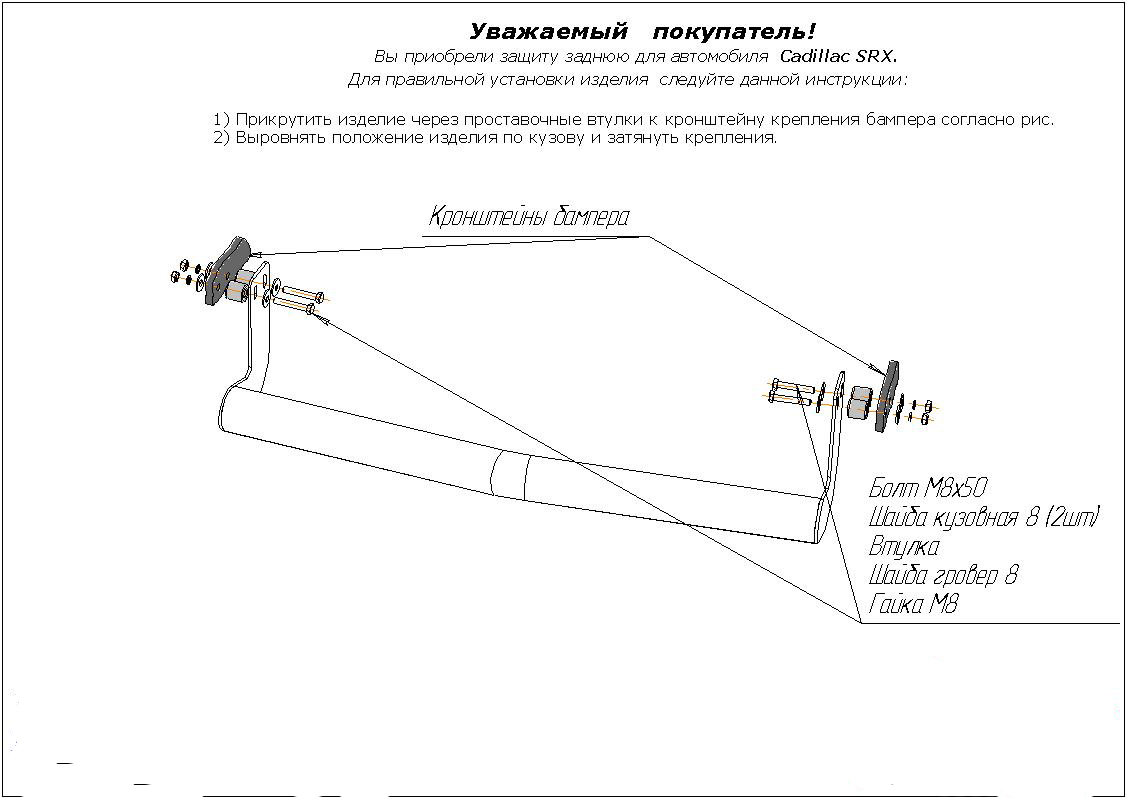 Уважаемый покупатель!
Вы приобрели защиту заднюю для автомобиля Cadillac SRX.
Для правильной установки изделия следуйте данной инструкции:

1) Прикрутить изделие через проставочные втулки к кронштейну крепления бампера согласно рис.
2) Выровнять положение изделия по кузову и затянуть крепления.

Кронштейны бампера

Болт М8х50
Шайба кузовная 8 (2шт)
Втулка
Шайба гровер 8
Гайка М8